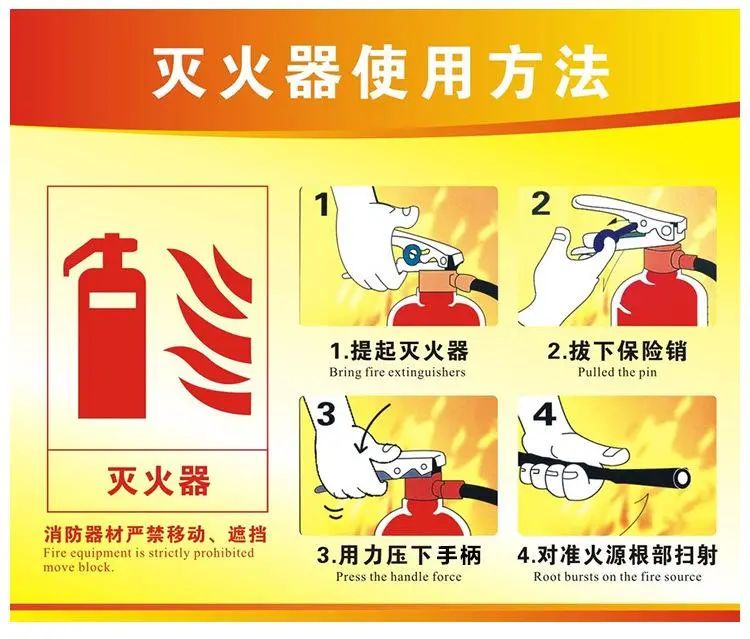 灭火器使用方法

灭火器

消防器材严禁移动、遮挡
Fire equipment is strictly prohibited move block.

1

1.提起灭火器
Bring fire extinguishers

2

2.拔下保险销
Pulled the pin

3

3.用力压下手柄
Press the handle force

4

4.对准火源根部扫射
Root bursts on the fire source